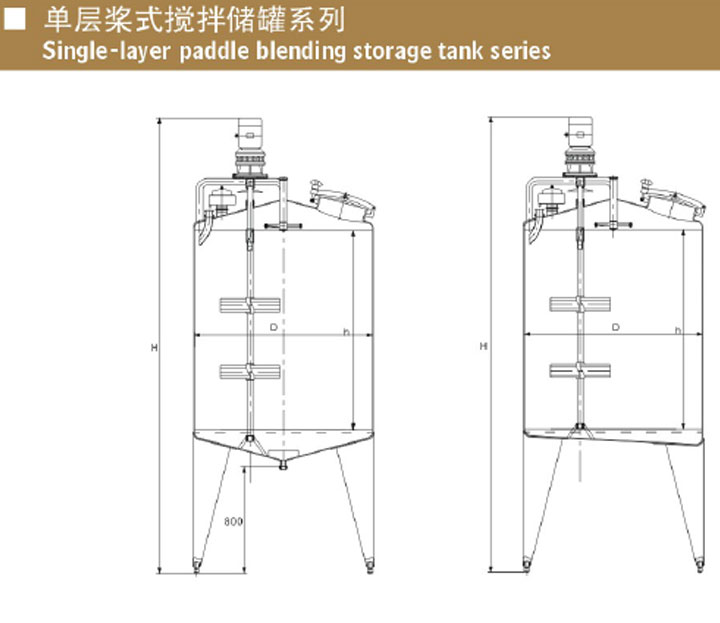 ■ 单层桨式搅拌储罐系列
Single-layer paddle blending storage tank series

H
D
h
800

H
D
h